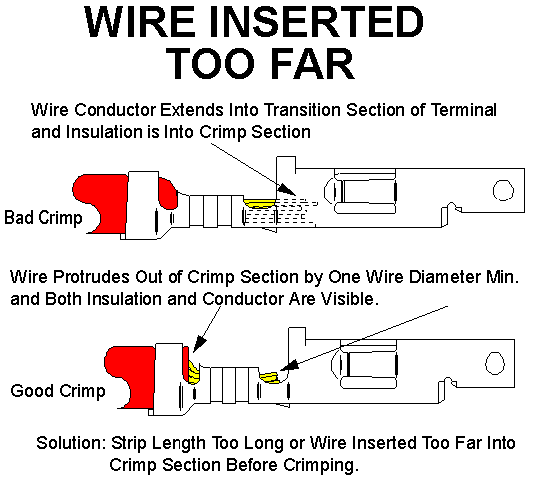 WIRE INSERTED TOO FAR

Wire Conductor Extends Into Transition Section of Terminal and Insulation is Into Crimp Section

Bad Crimp

Wire Protrudes Out of Crimp Section by One Wire Diameter Min. and Both Insulation and Conductor Are Visible.

Good Crimp

Solution: Strip Length Too Long or Wire Inserted Too Far Into Crimp Section Before Crimping.